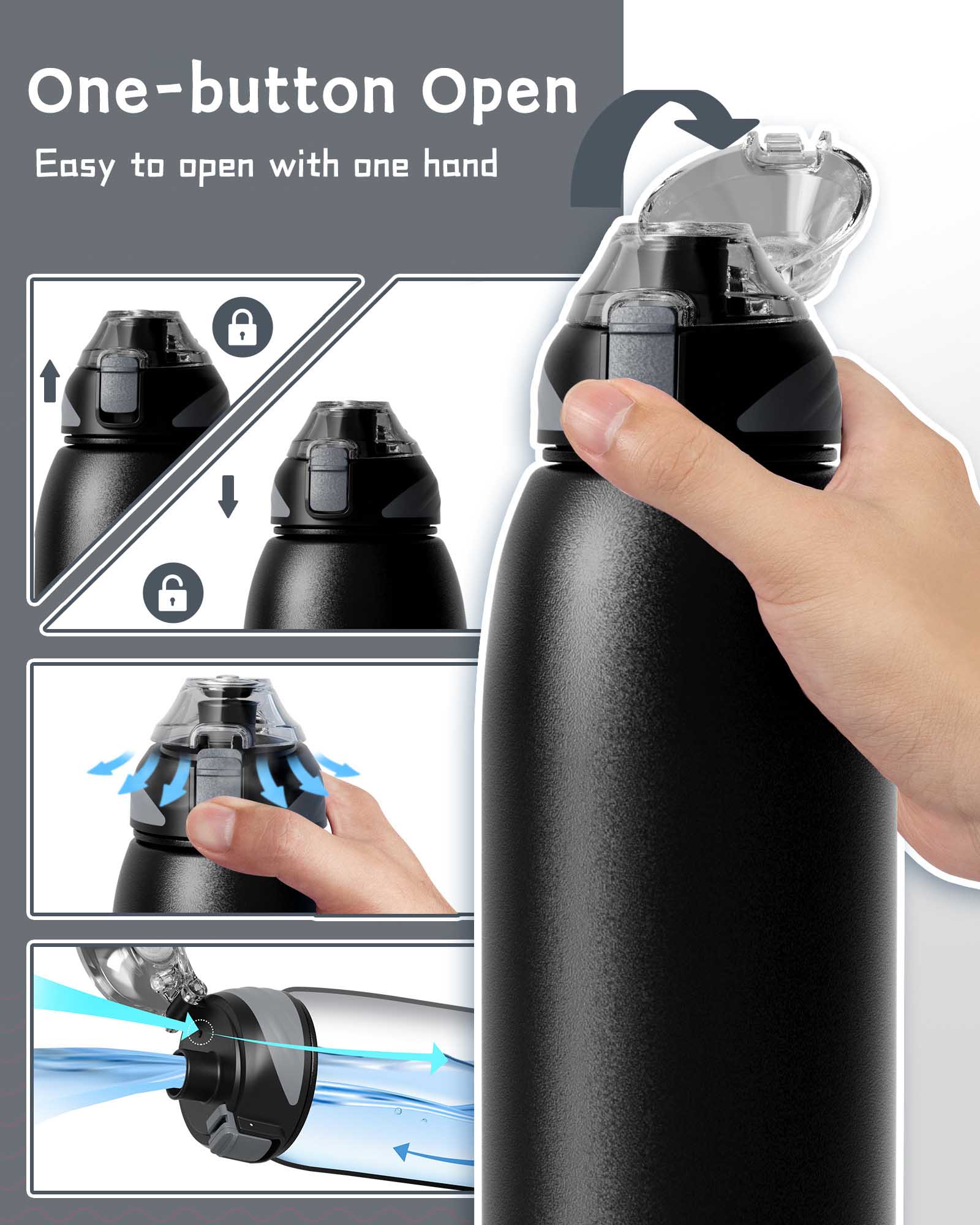 One-button Open

Easy to open with one hand