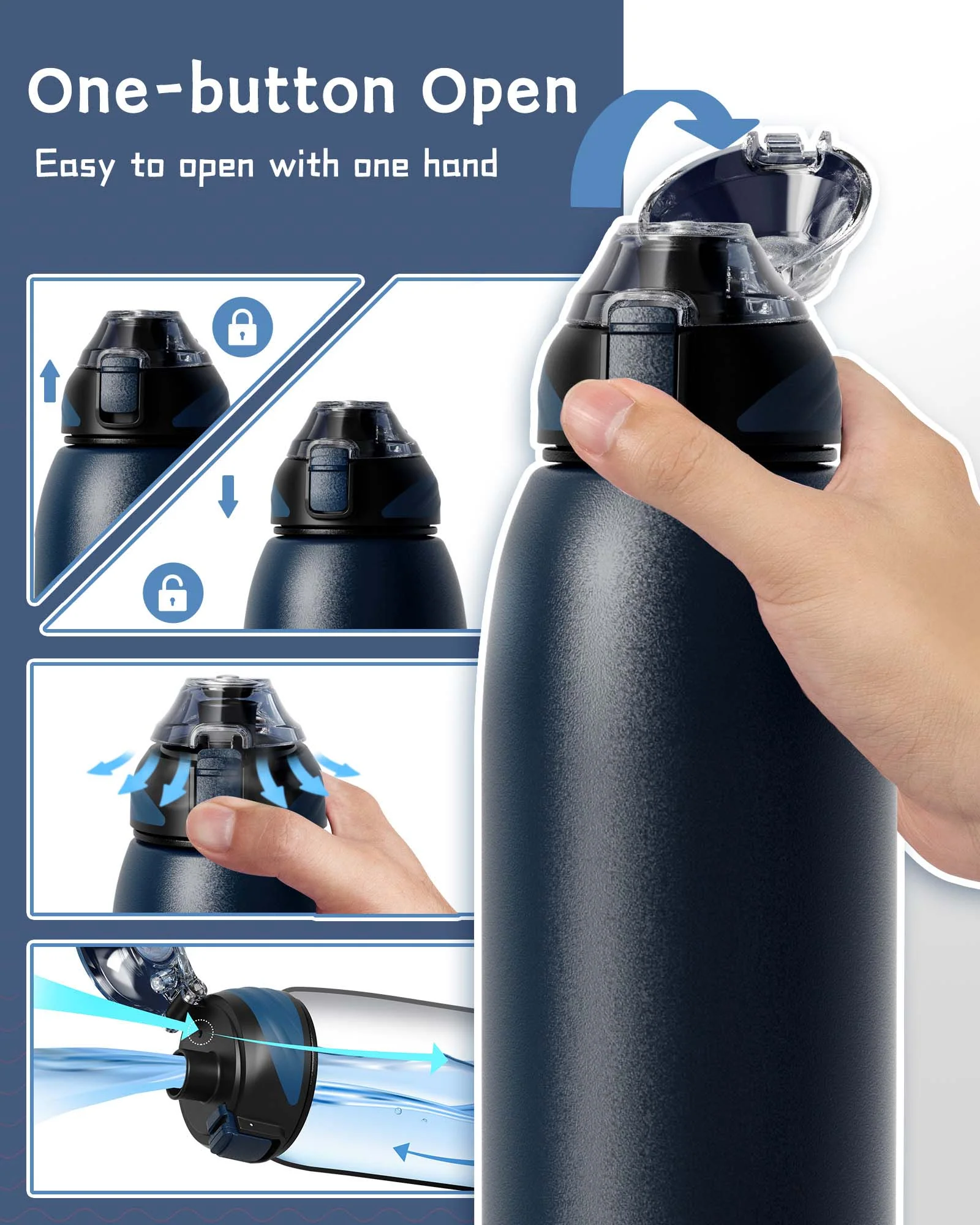 One-button Open

Easy to open with one hand