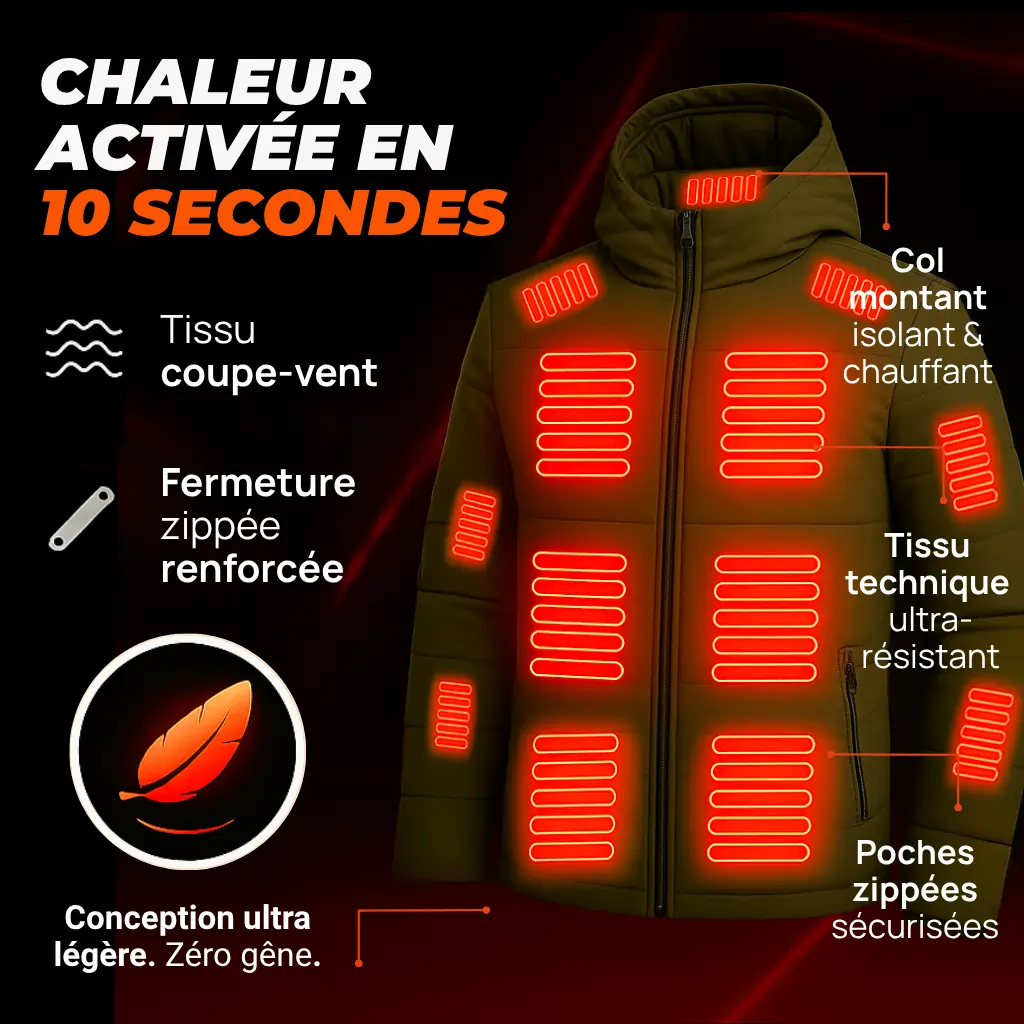 CHALEUR ACTIVÉE EN 10 SECONDES

Tissu coupe-vent

Fermeture zippée renforcée

Conception ultra légère. Zéro gêne.

Col montant isolant & chauffant

Tissu technique ultra-résistant

Poches zippées sécurisées