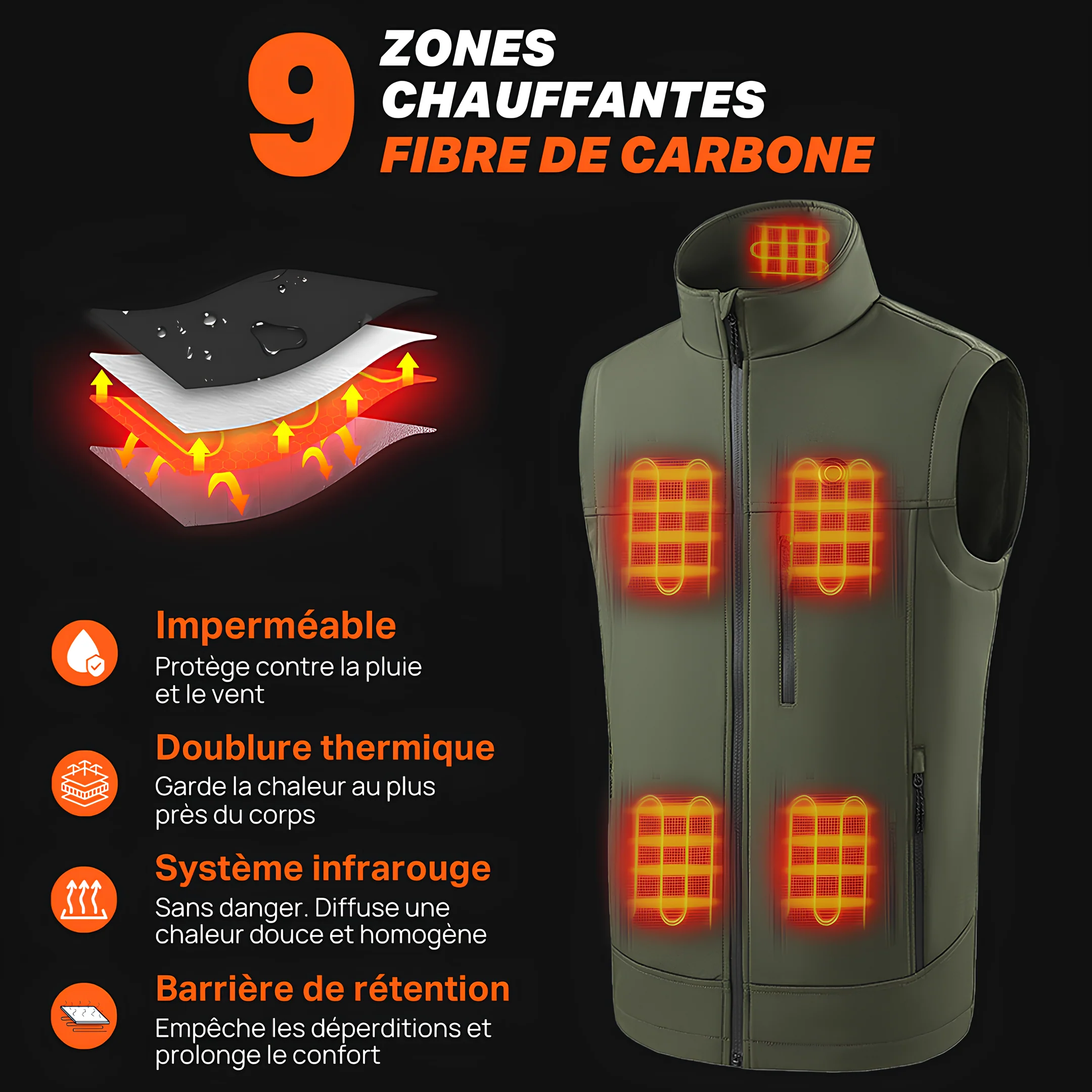 9 ZONES CHAUFFANTES
FIBRE DE CARBONE

Imperméable
Protège contre la pluie et le vent

Doublure thermique
Garde la chaleur au plus près du corps

Système infrarouge
Sans danger. Diffuse une chaleur douce et homogène

Barrière de rétention
Empêche les déperditions et prolonge le confort